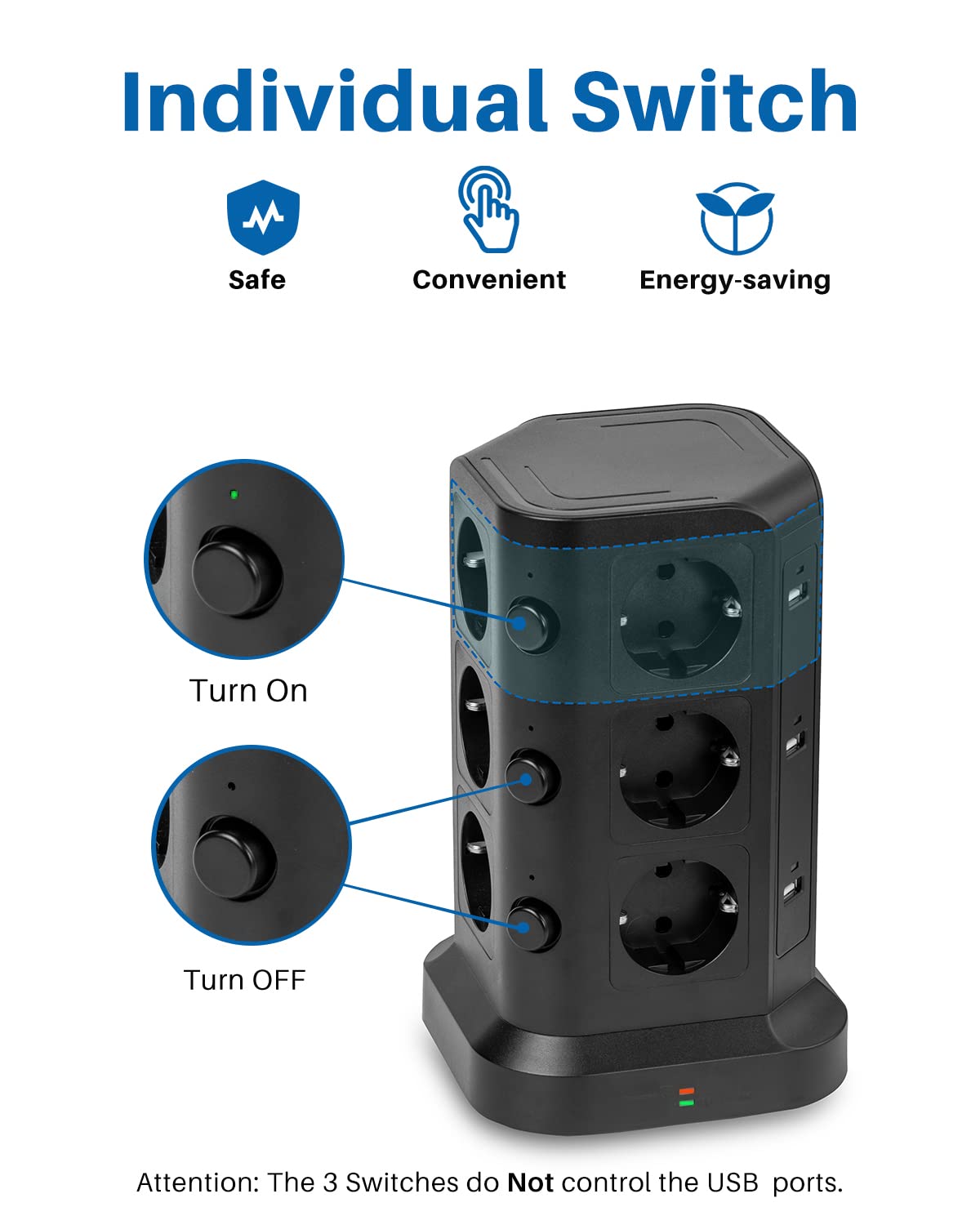 Individual Switch

Safe

Convenient

Energy-saving

Turn On

Turn OFF

Attention: The 3 Switches do Not control the USB ports.