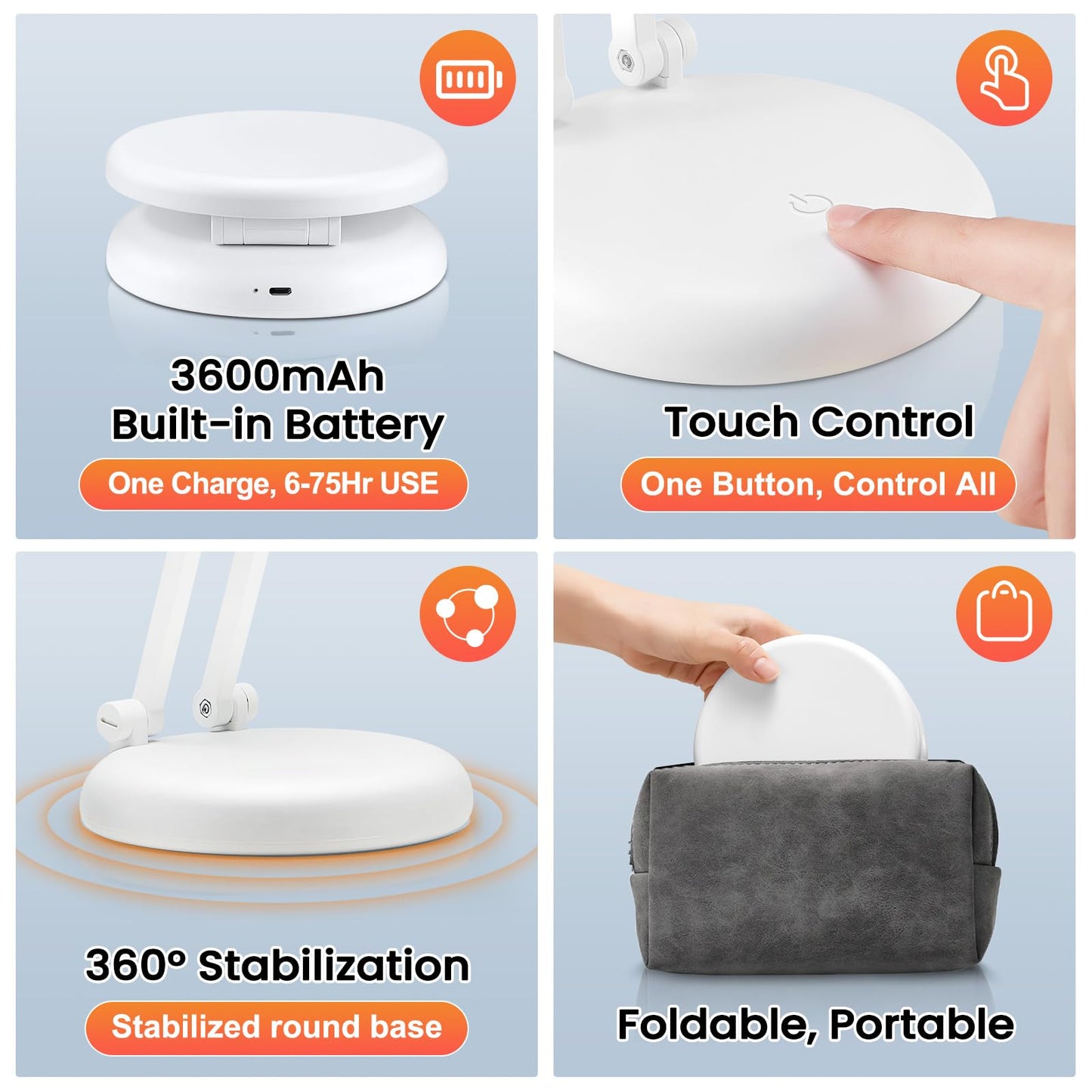 3600mAh
Built-in Battery

One Charge, 6-75Hr USE

Touch Control

One Button, Control All

360° Stabilization

Stabilized round base

Foldable, Portable