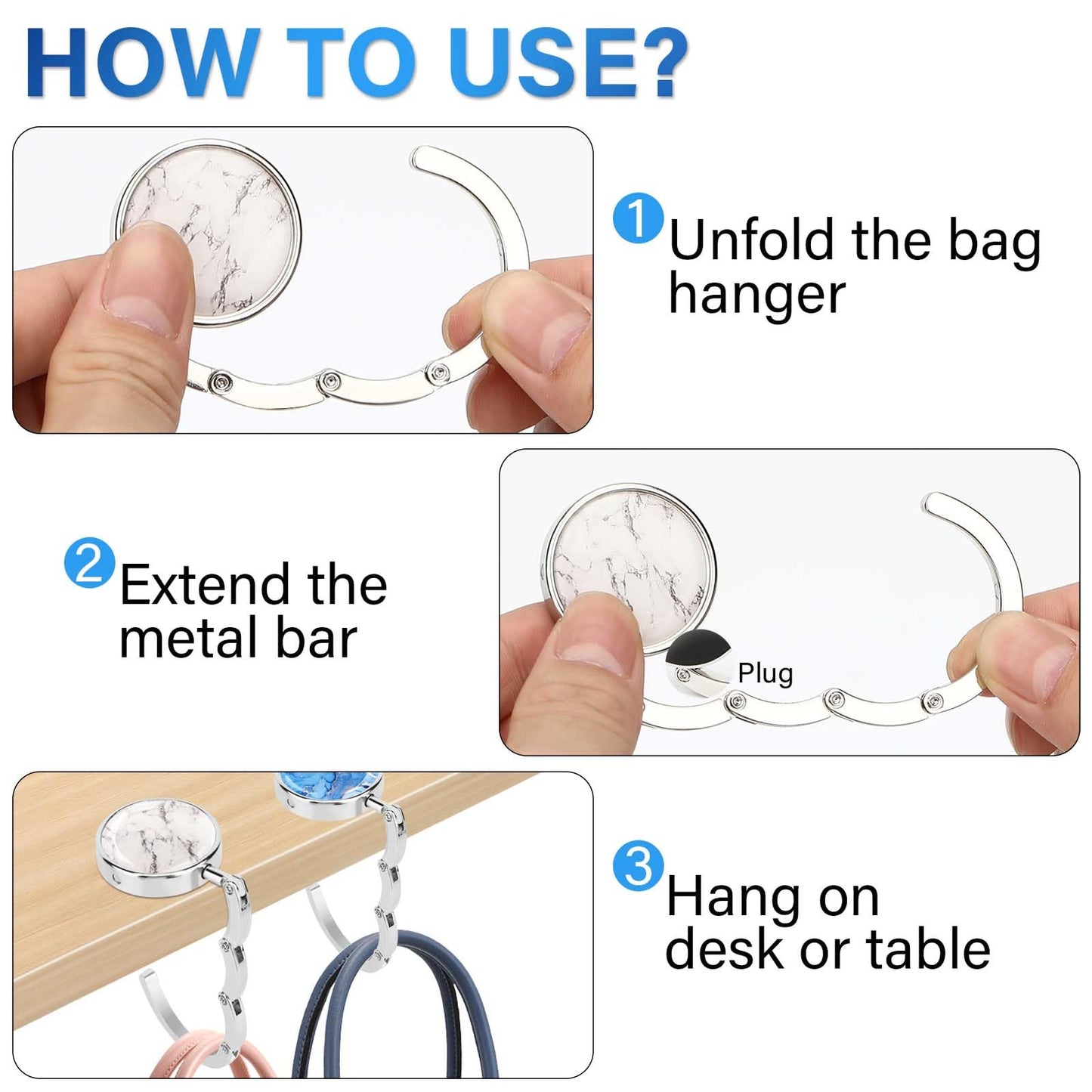 HOW TO USE?

1 Unfold the bag hanger

2 Extend the metal bar

Plug

3 Hang on desk or table