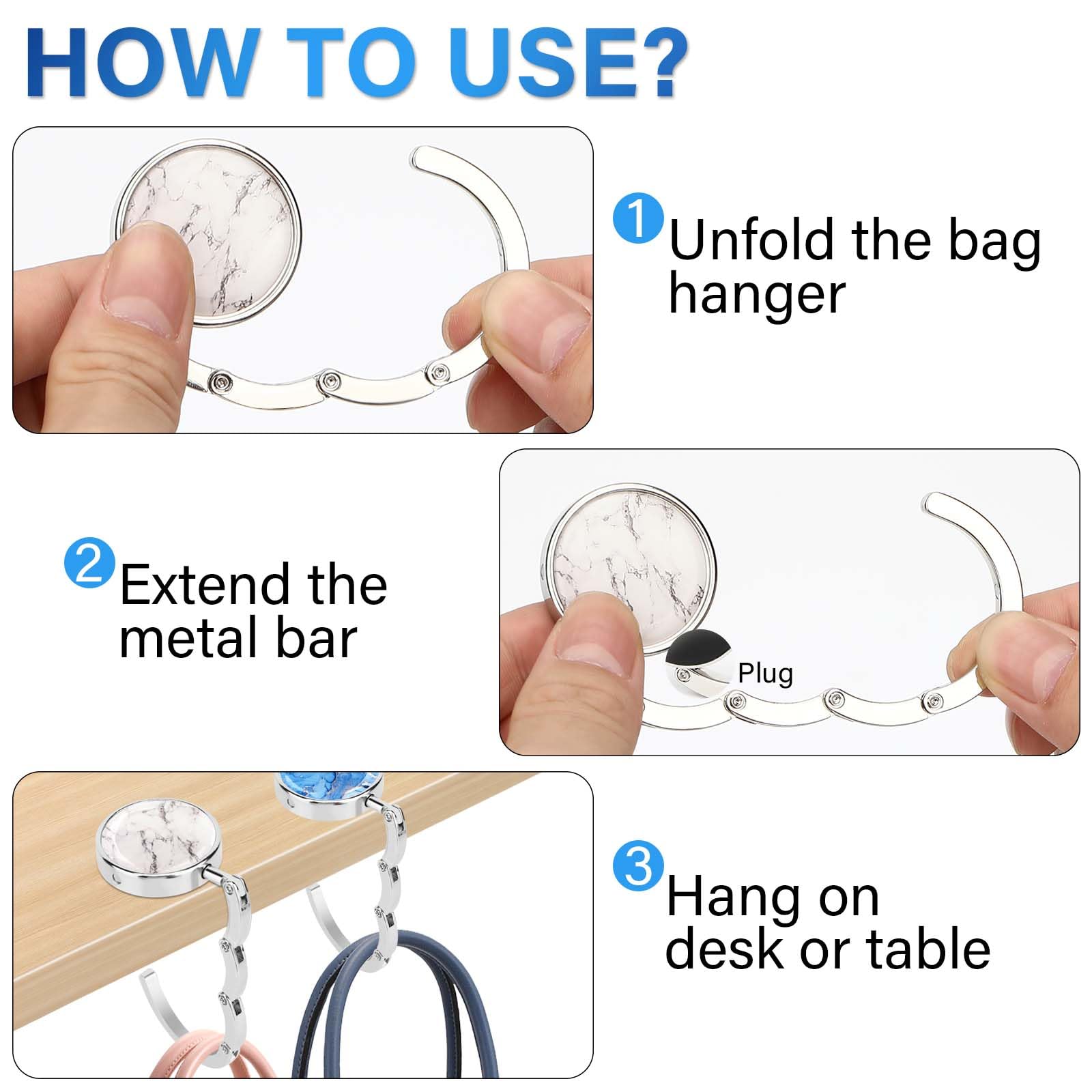 HOW TO USE?

1 Unfold the bag hanger

2 Extend the metal bar

Plug

3 Hang on desk or table